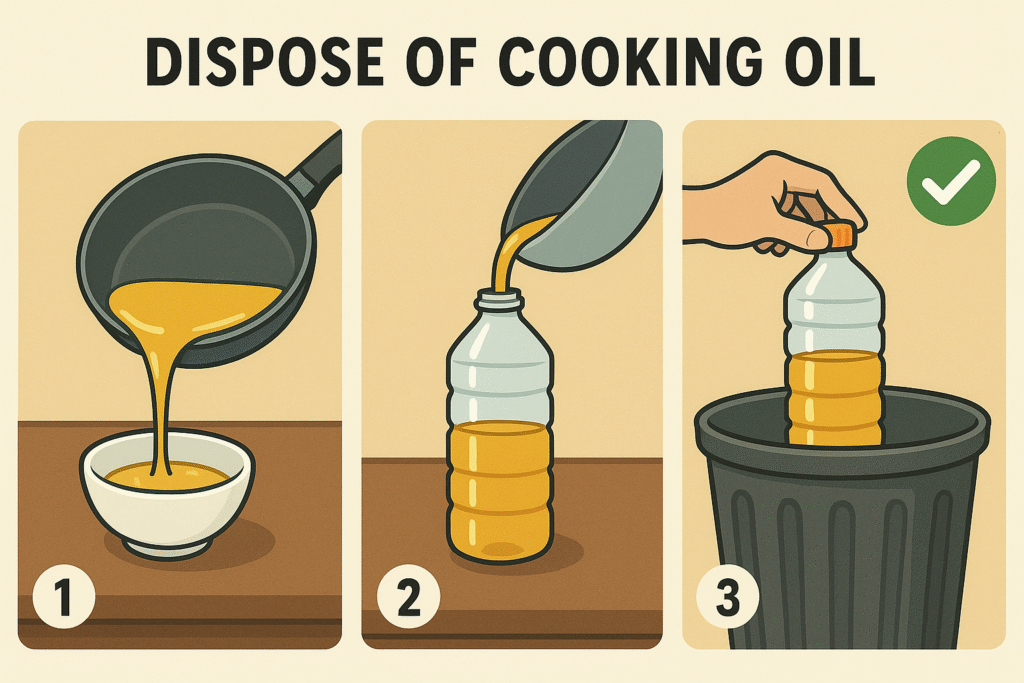 DISPOSE OF COOKING OIL

1

2

3